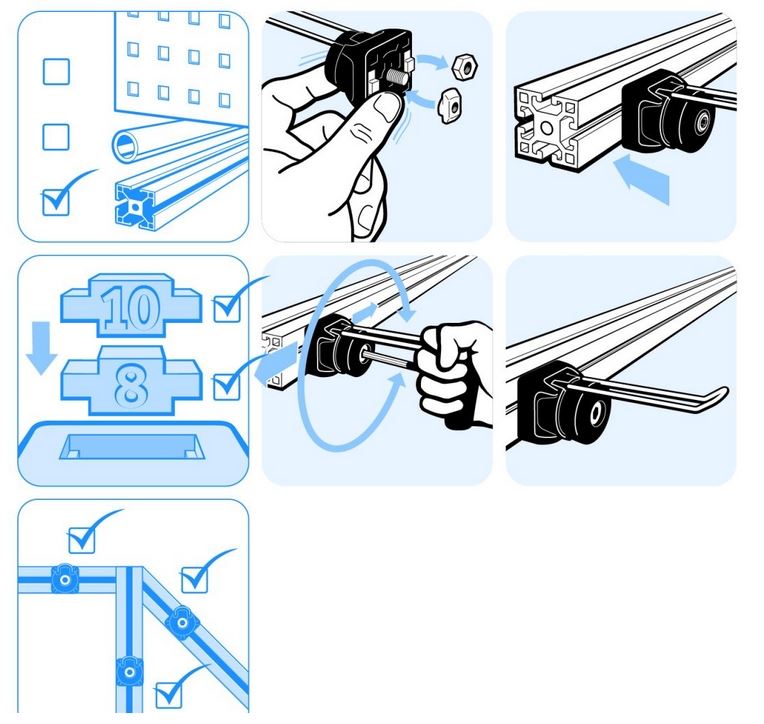 10
8