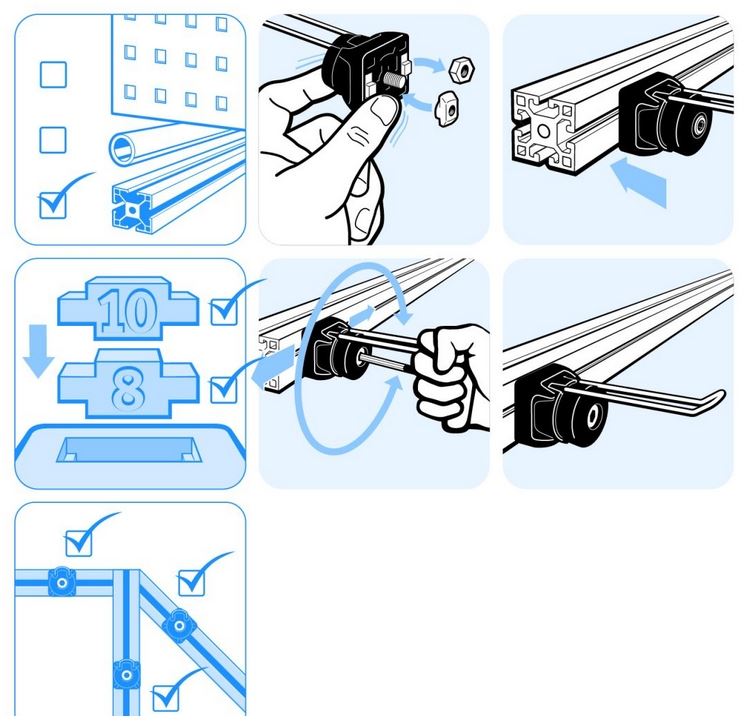 10
8