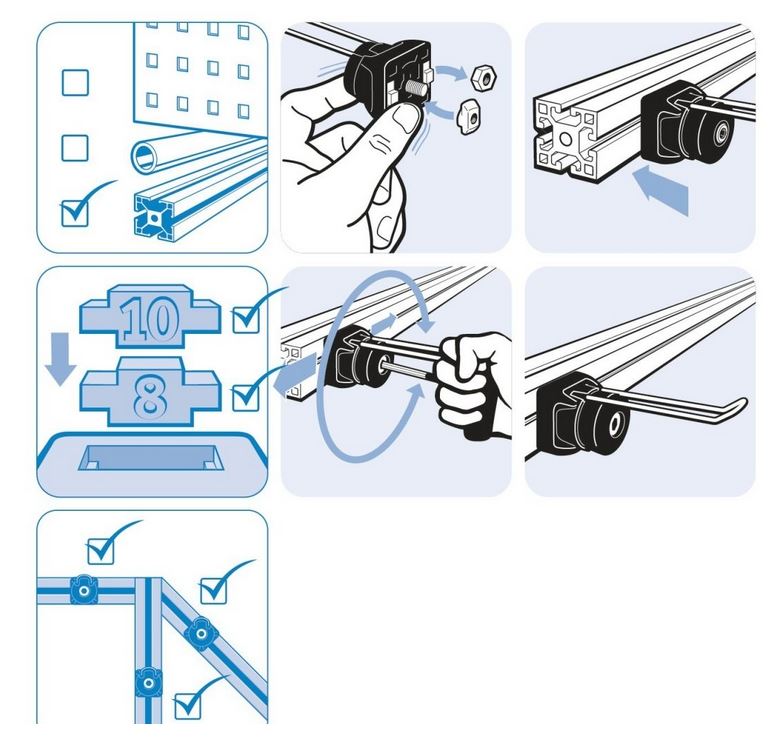 10

8