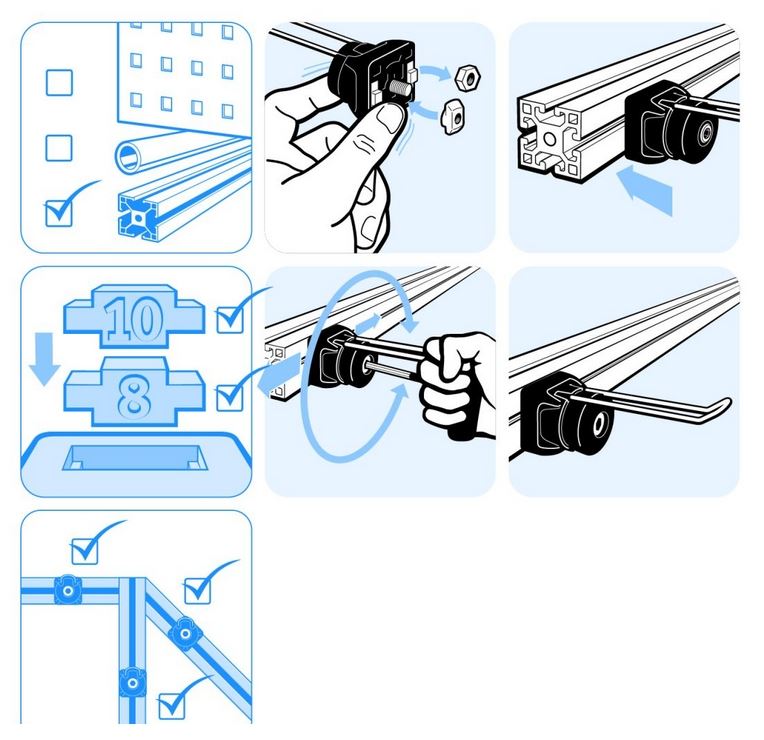 10

8